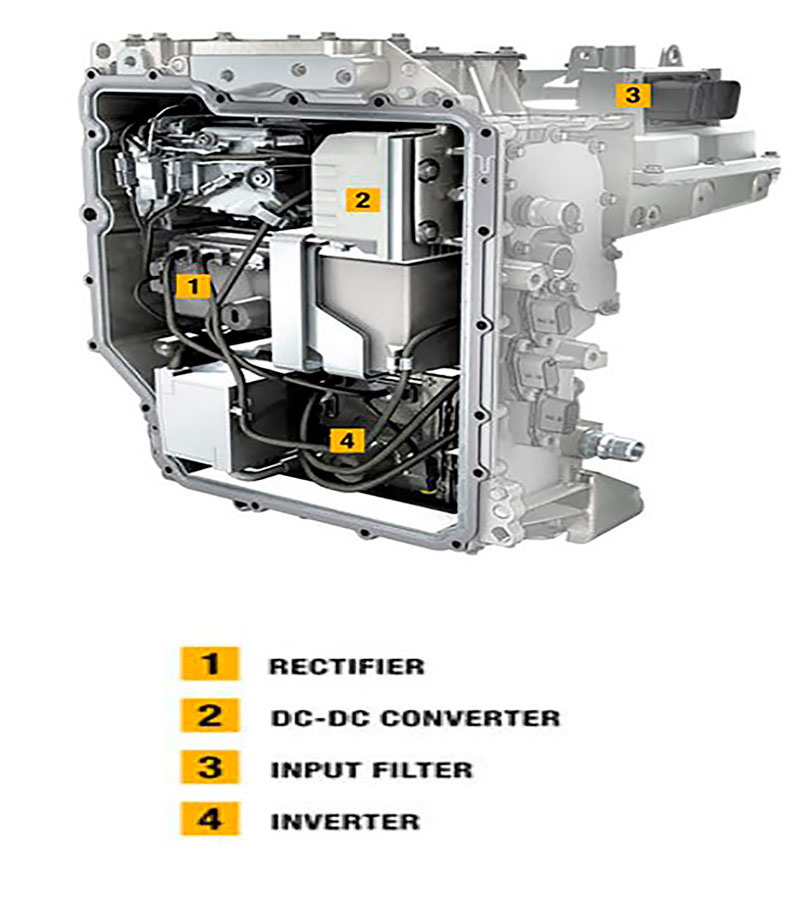 3
2
1
4

1 RECTIFIER
2 DC-DC CONVERTER
3 INPUT FILTER
4 INVERTER