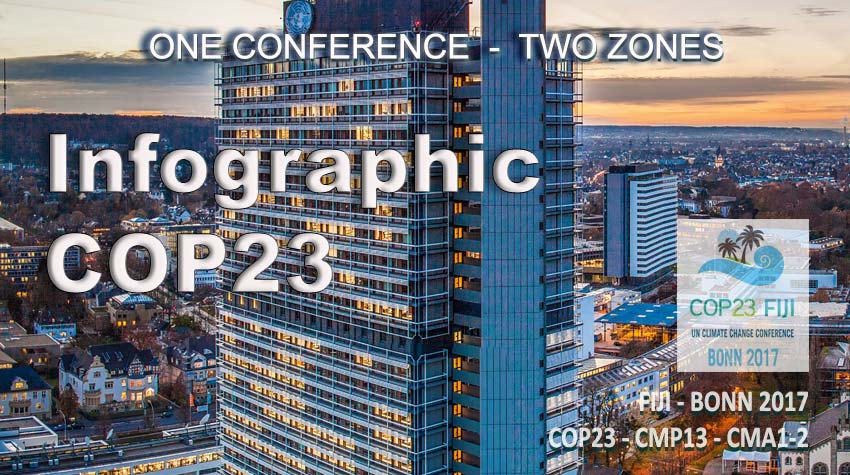 ONE CONFERENCE - TWO ZONES

Infographic
COP23

COP23 FIJI
UN CLIMATE CHANGE CONFERENCE
BONN 2017

FIJI - BONN 2017
COP23 - CMP13 - CMA1-2